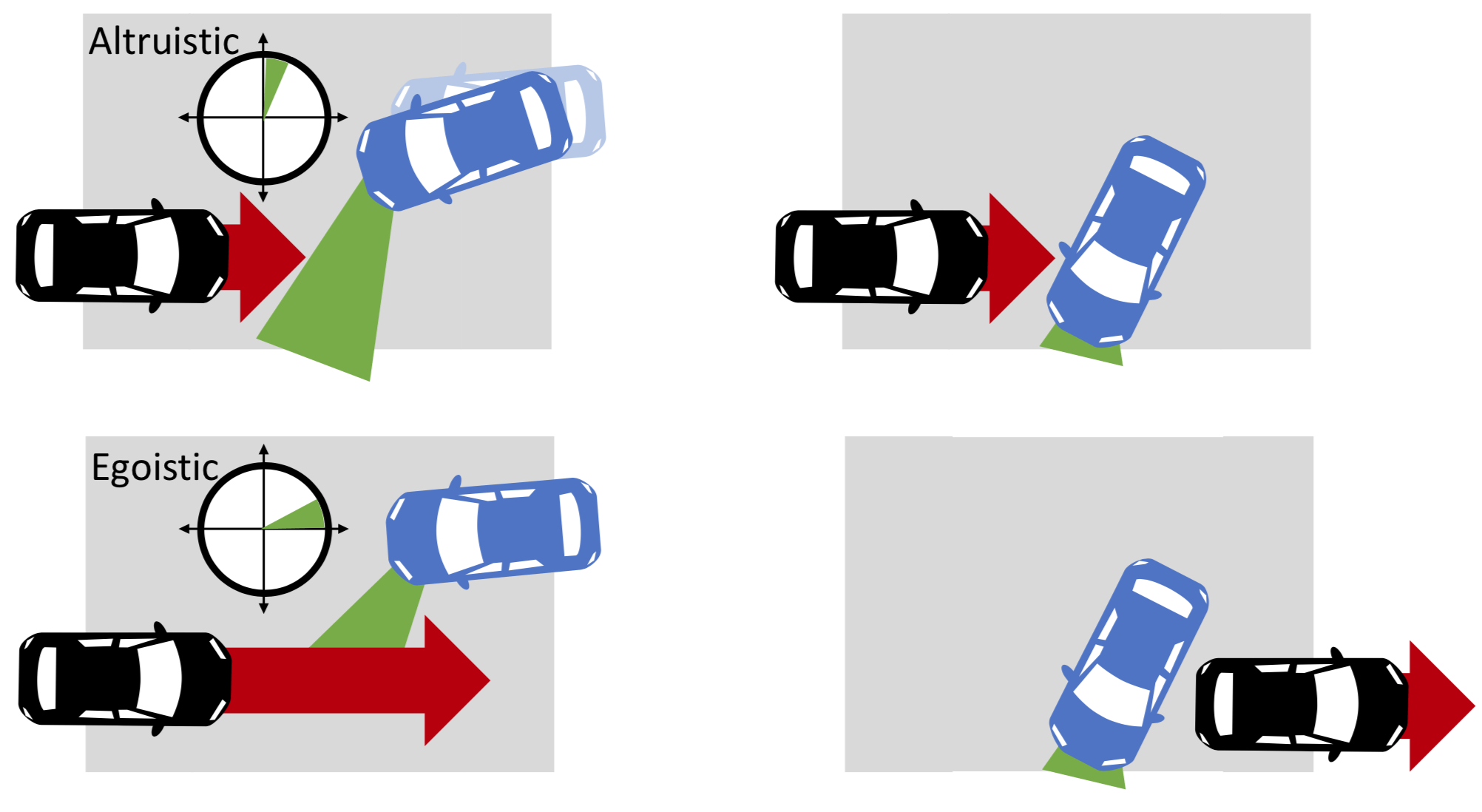 Altruistic

Egoistic